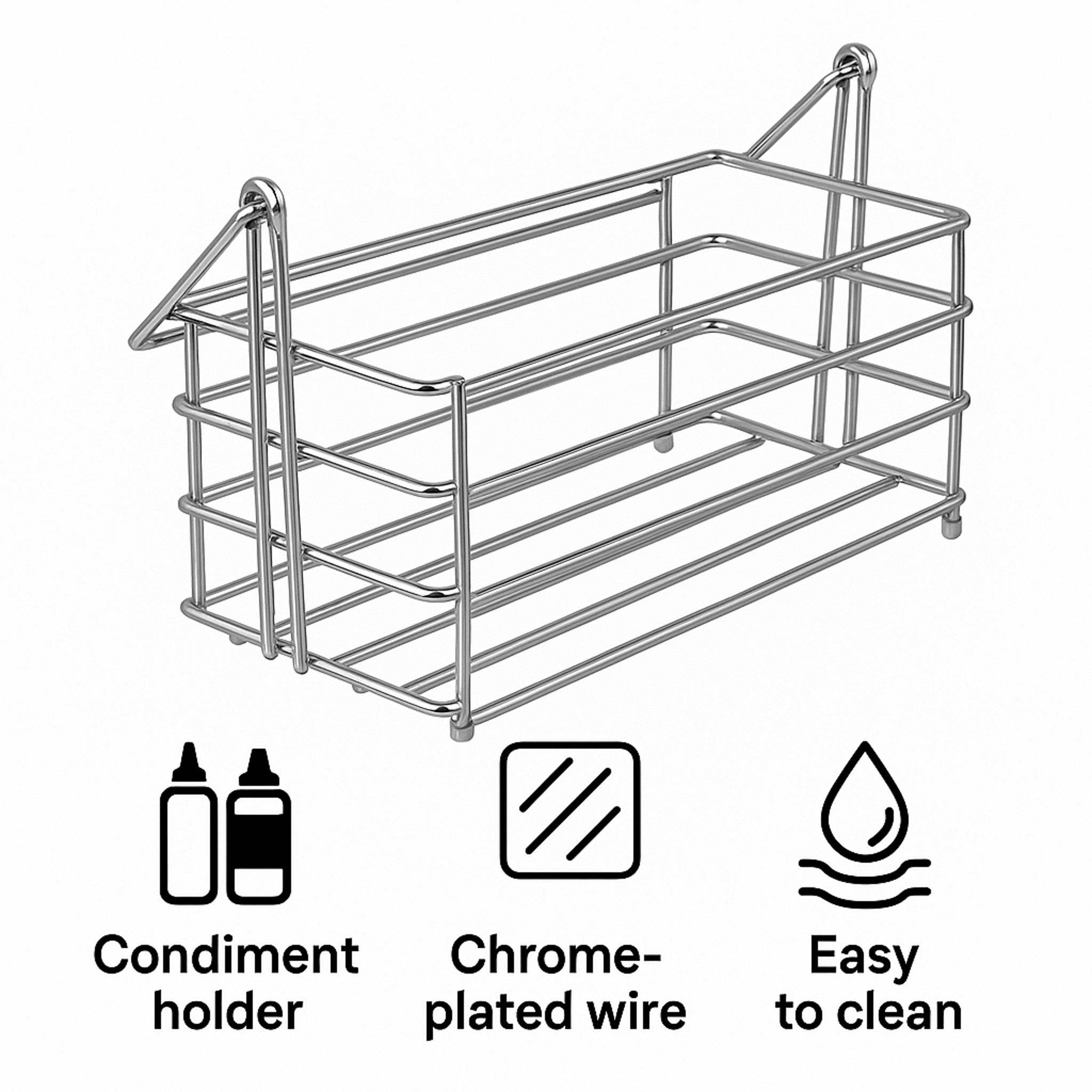 Condiment holder

Chrome-plated wire

Easy to clean